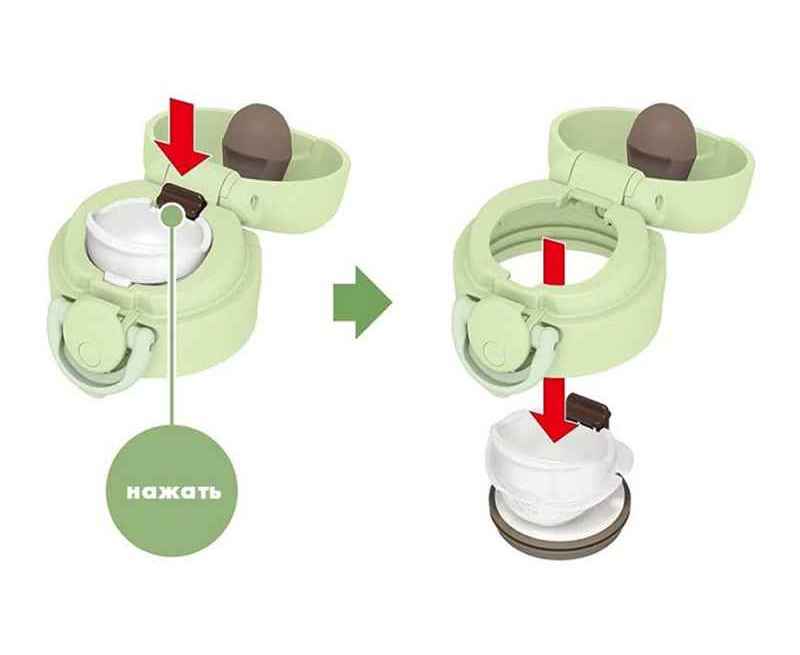 нажать