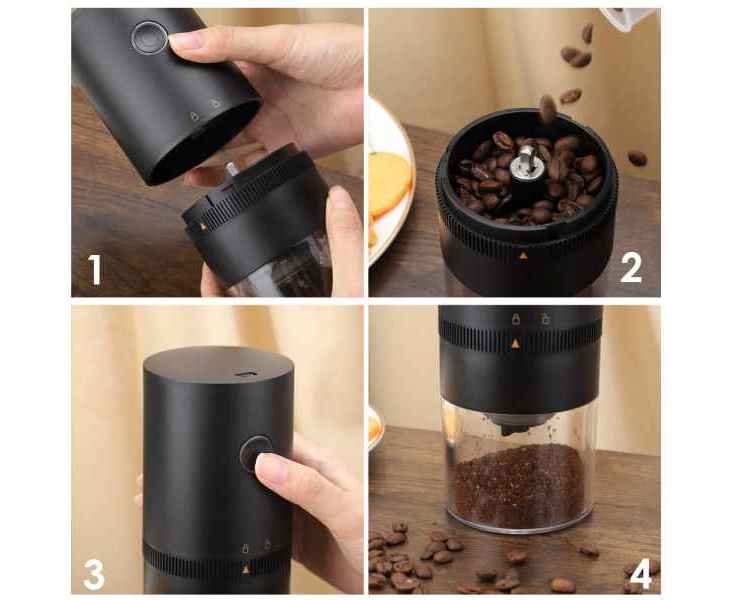 1

2

3

4