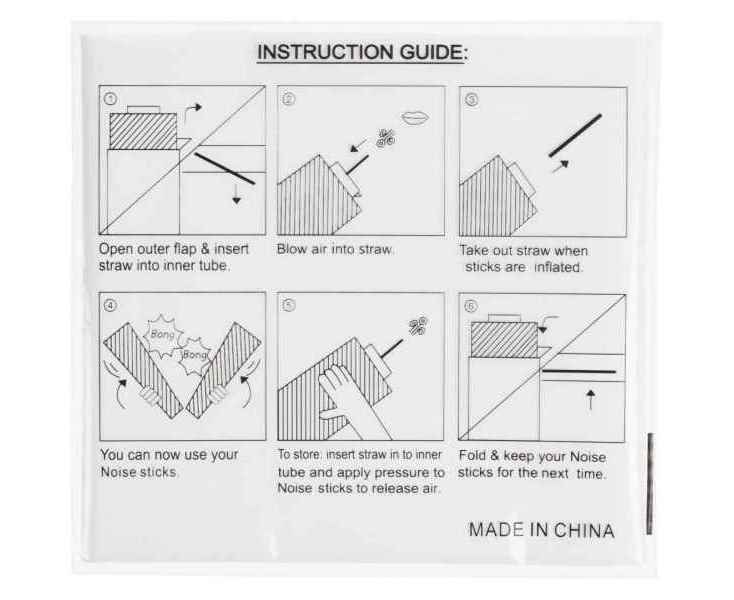 INSTRUCTION GUIDE:

①

Open outer flap & insert straw into inner tube.

②

Blow air into straw.

③

Take out straw when sticks are inflated.

④

Bong

Bong

You can now use your Noise sticks.

⑤

To store: insert straw in to inner tube and apply pressure to Noise sticks to release air.

⑥

Fold & keep your Noise sticks for the next time.

MADE IN CHINA