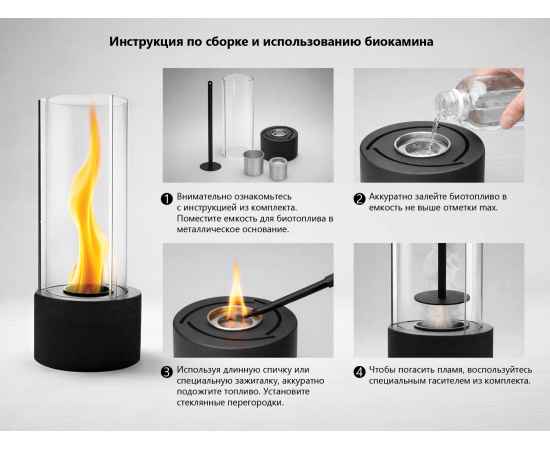 Инструкция по сборке и использованию биокамина

1 Внимательно ознакомьтесь с инструкцией из комплекта. Поместите емкость для биотоплива в металлическое основание.

2 Аккуратно залейте биотопливо в емкость не выше отметки max.

3 Используя длинную спичку или специальную зажигалку, аккуратно подожгите топливо. Установите стеклянные перегородки.

4 Чтобы погасить пламя, воспользуйтесь специальным гасителем из комплекта.