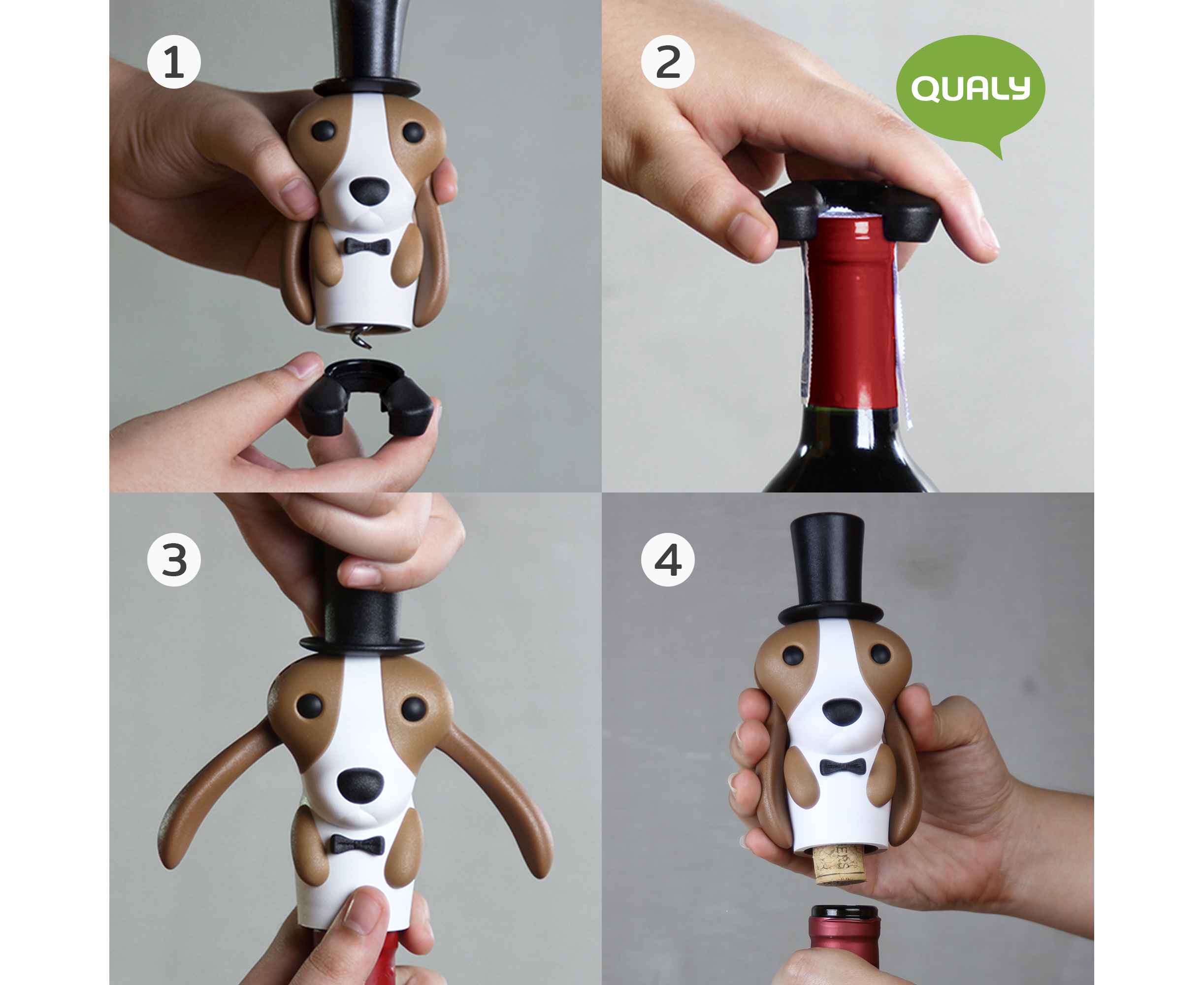 1

2

QUALY

3

4